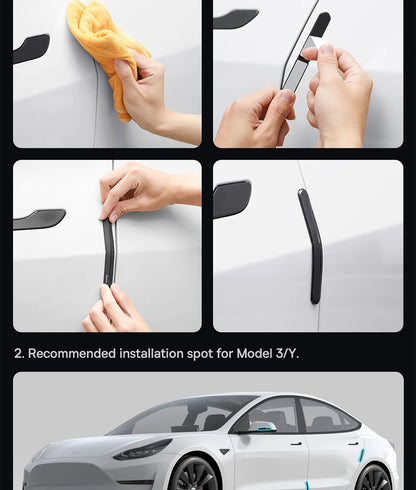 2. Recommended installation spot for Model 3/Y.